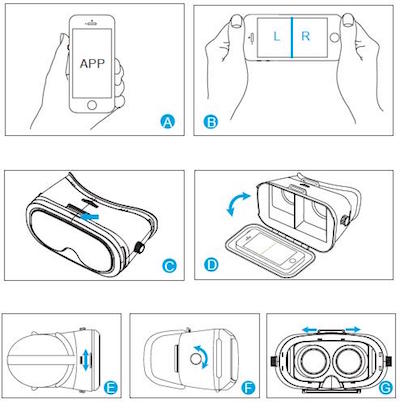 APP

A

L R

B

C

D

E

F

G